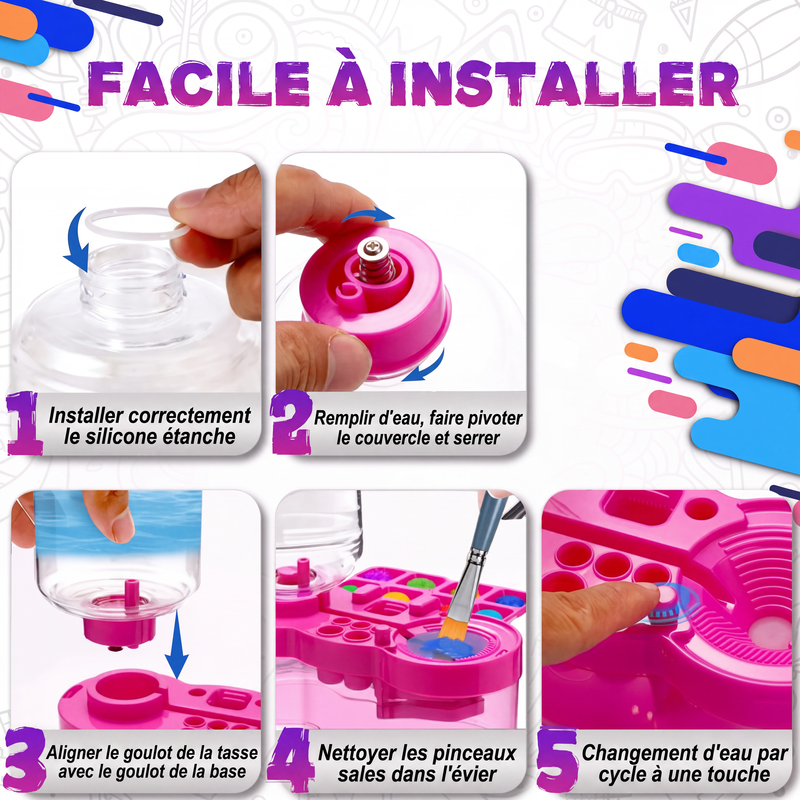 FACILE À INSTALLER

1 Installer correctement le silicone étanche

2 Remplir d'eau, faire pivoter le couvercle et serrer

3 Aligner le goulot de la tasse avec le goulot de la base

4 Nettoyer les pinceaux sales dans l'évier

5 Changement d'eau par cycle à une touche